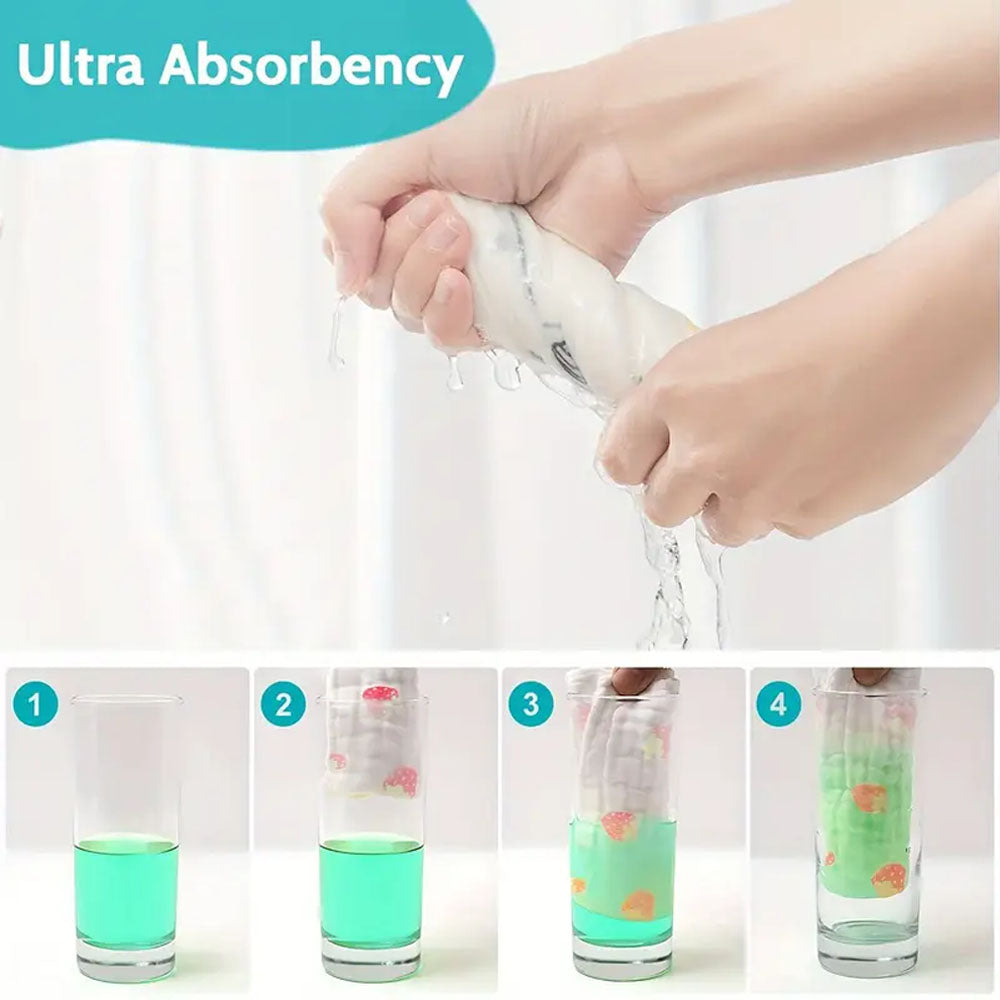 Ultra Absorbency

1

2

3

4