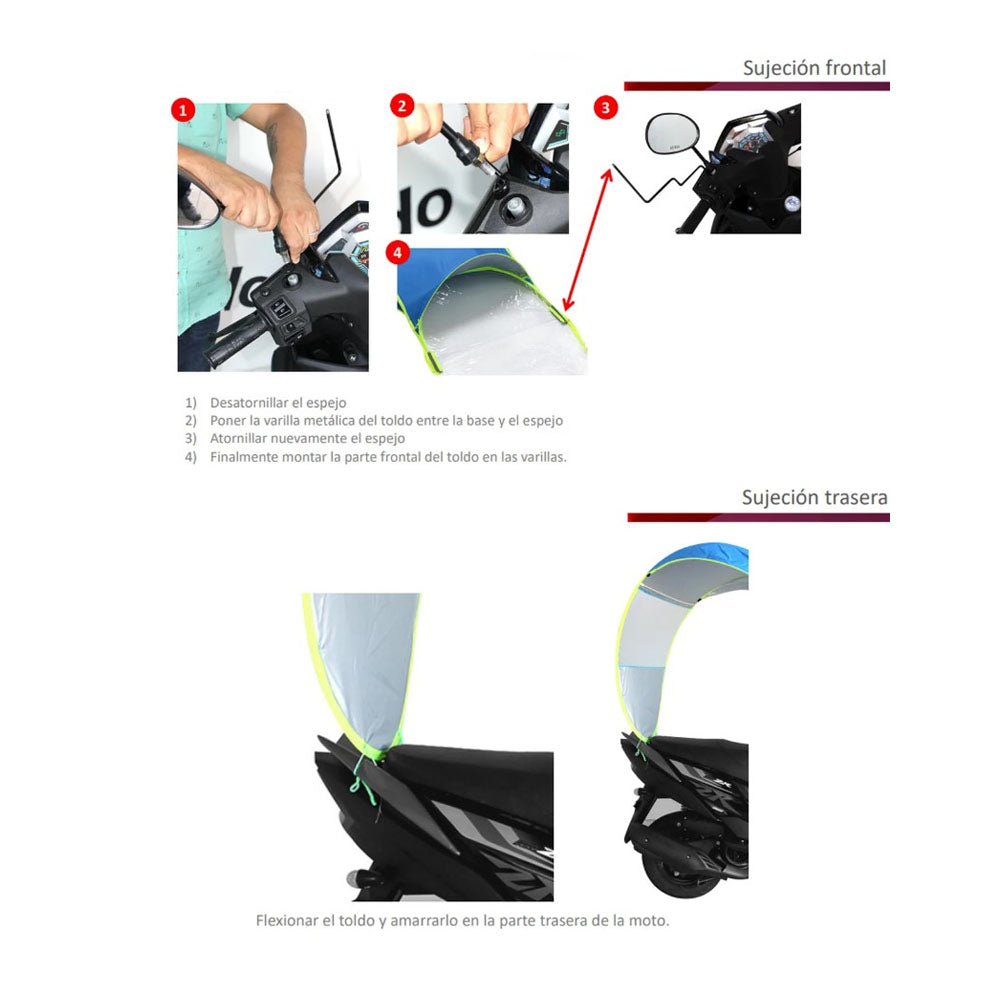 Sujeción frontal

1

2

3

4

1) Desatornillar el espejo
2) Poner la varilla metálica del toldo entre la base y el espejo
3) Atornillar nuevamente el espejo
4) Finalmente montar la parte frontal del toldo en las varillas.

Sujeción trasera

Flexionar el toldo y amarrarlo en la parte trasera de la moto.